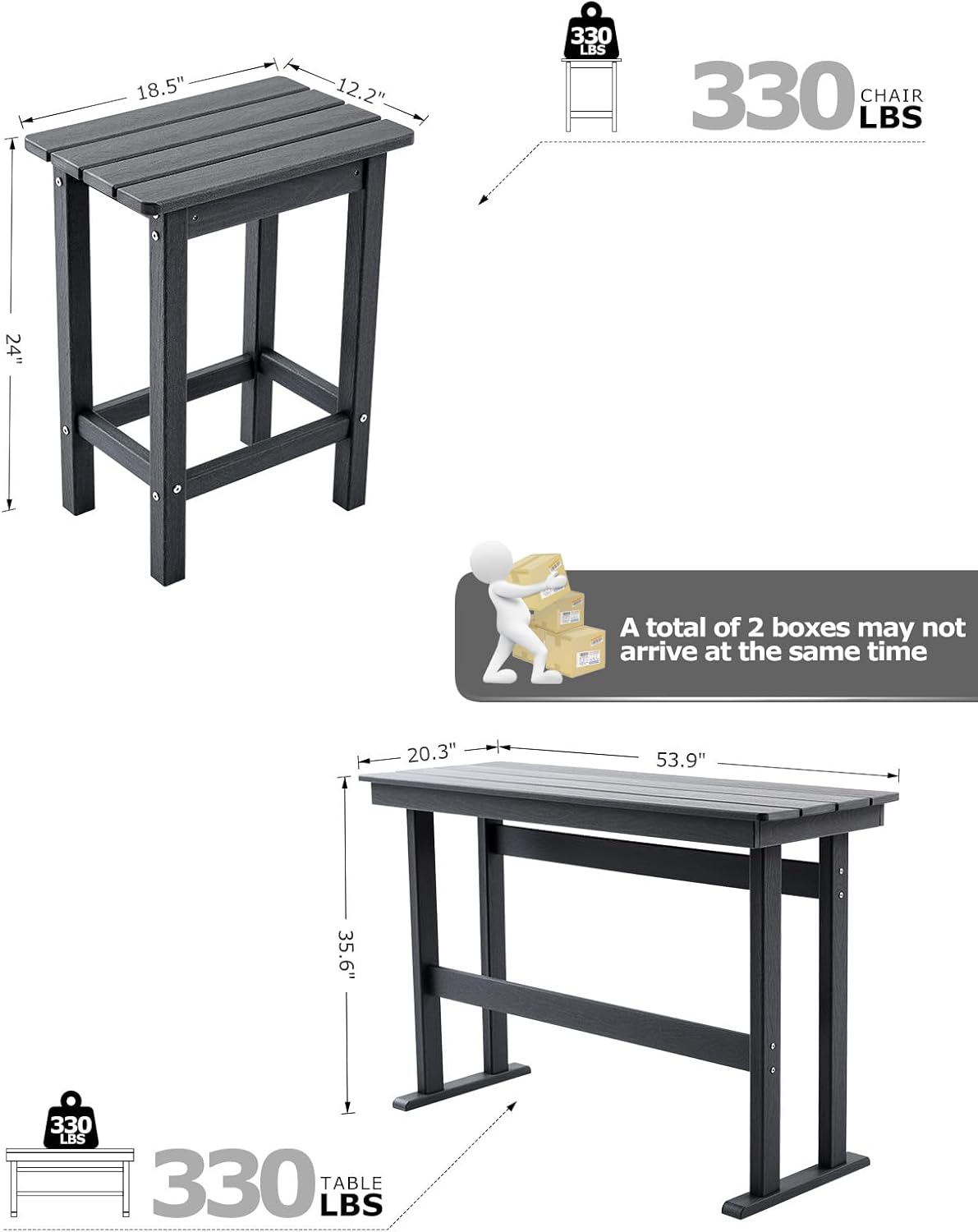 18.5"

12.2"

24"

330 LBS

330 CHAIR LBS

A total of 2 boxes may not arrive at the same time

20.3"

53.9"

35.6"

330 LBS

330 TABLE LBS